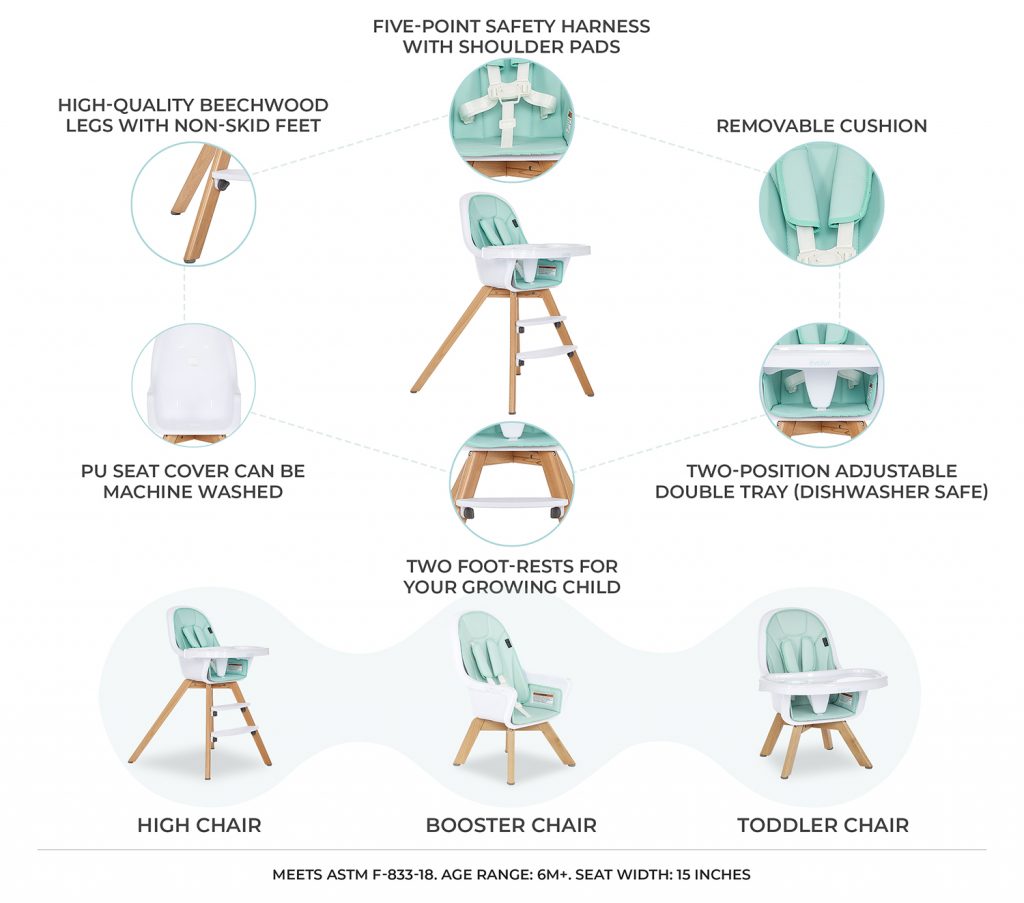 FIVE-POINT SAFETY HARNESS WITH SHOULDER PADS

HIGH-QUALITY BEECHWOOD LEGS WITH NON-SKID FEET

REMOVABLE CUSHION

PU SEAT COVER CAN BE MACHINE WASHED

TWO-POSITION ADJUSTABLE DOUBLE TRAY (DISHWASHER SAFE)

TWO FOOT-RESTS FOR YOUR GROWING CHILD

HIGH CHAIR

BOOSTER CHAIR

TODDLER CHAIR

MEETS ASTM F-833-18. AGE RANGE: 6M+. SEAT WIDTH: 15 INCHES